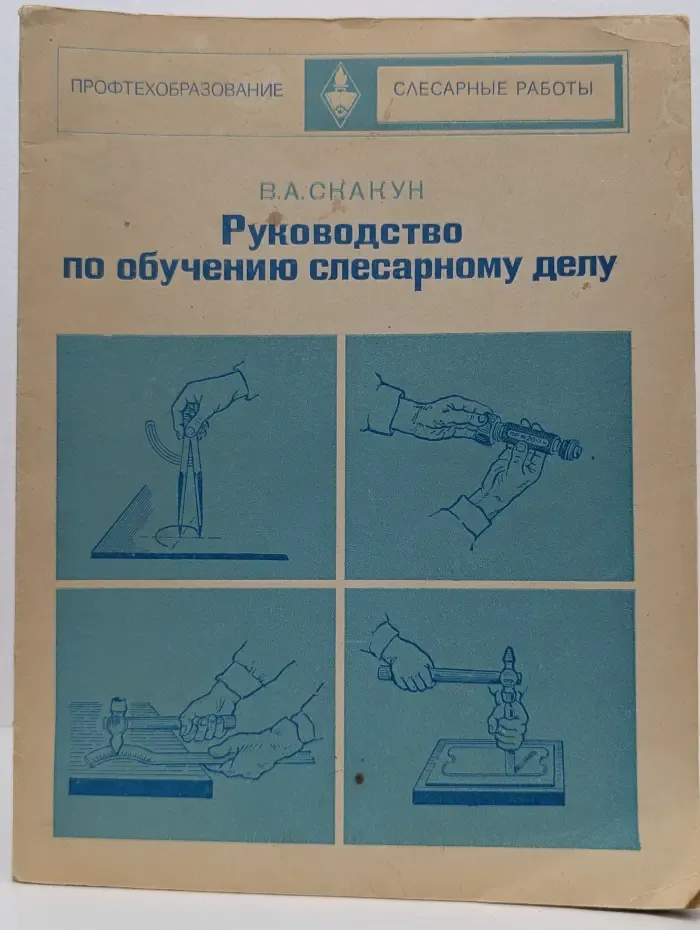 ПРОФТЕХОБРАЗОВАНИЕ

СЛЕСАРНЫЕ РАБОТЫ

В.А.СКАКУН

Руководство по обучению слесарному делу